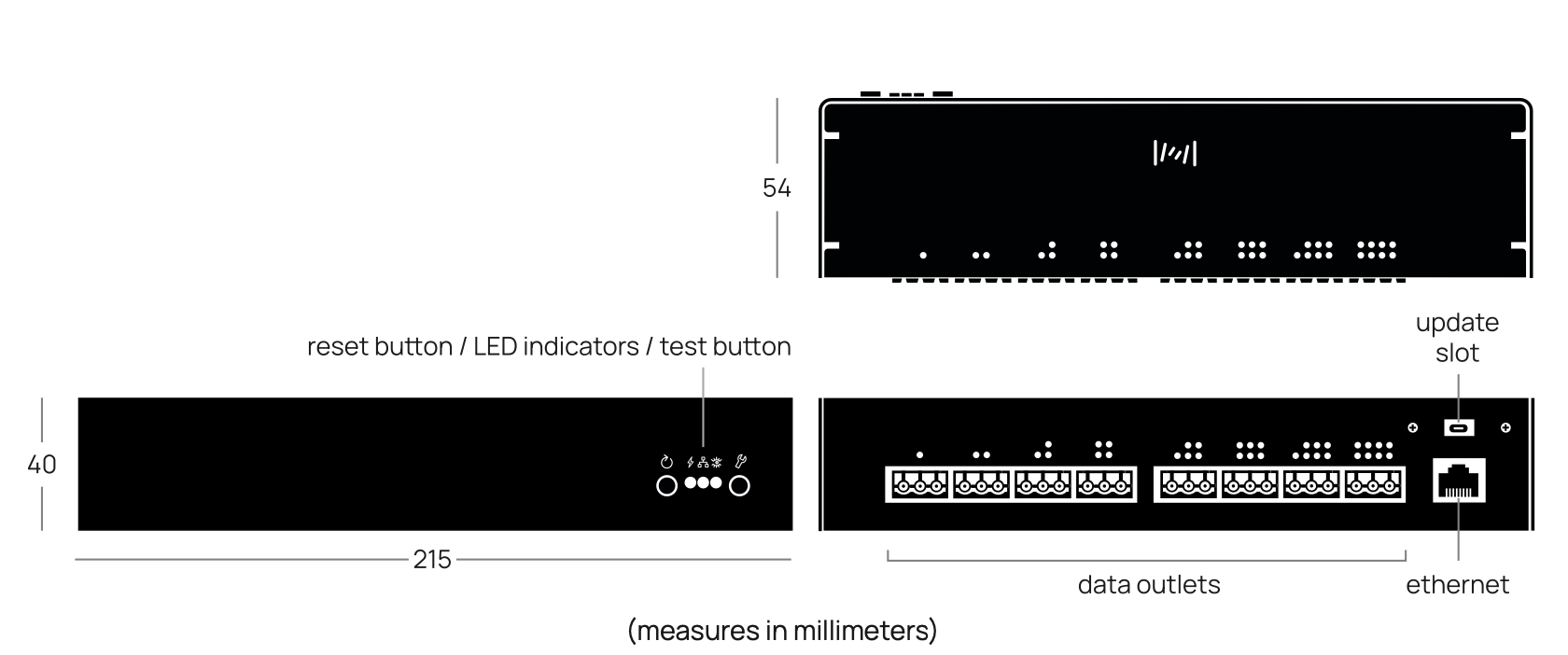 54

reset button / LED indicators / test button

update slot

40

215

data outlets

ethernet

(measures in millimeters)